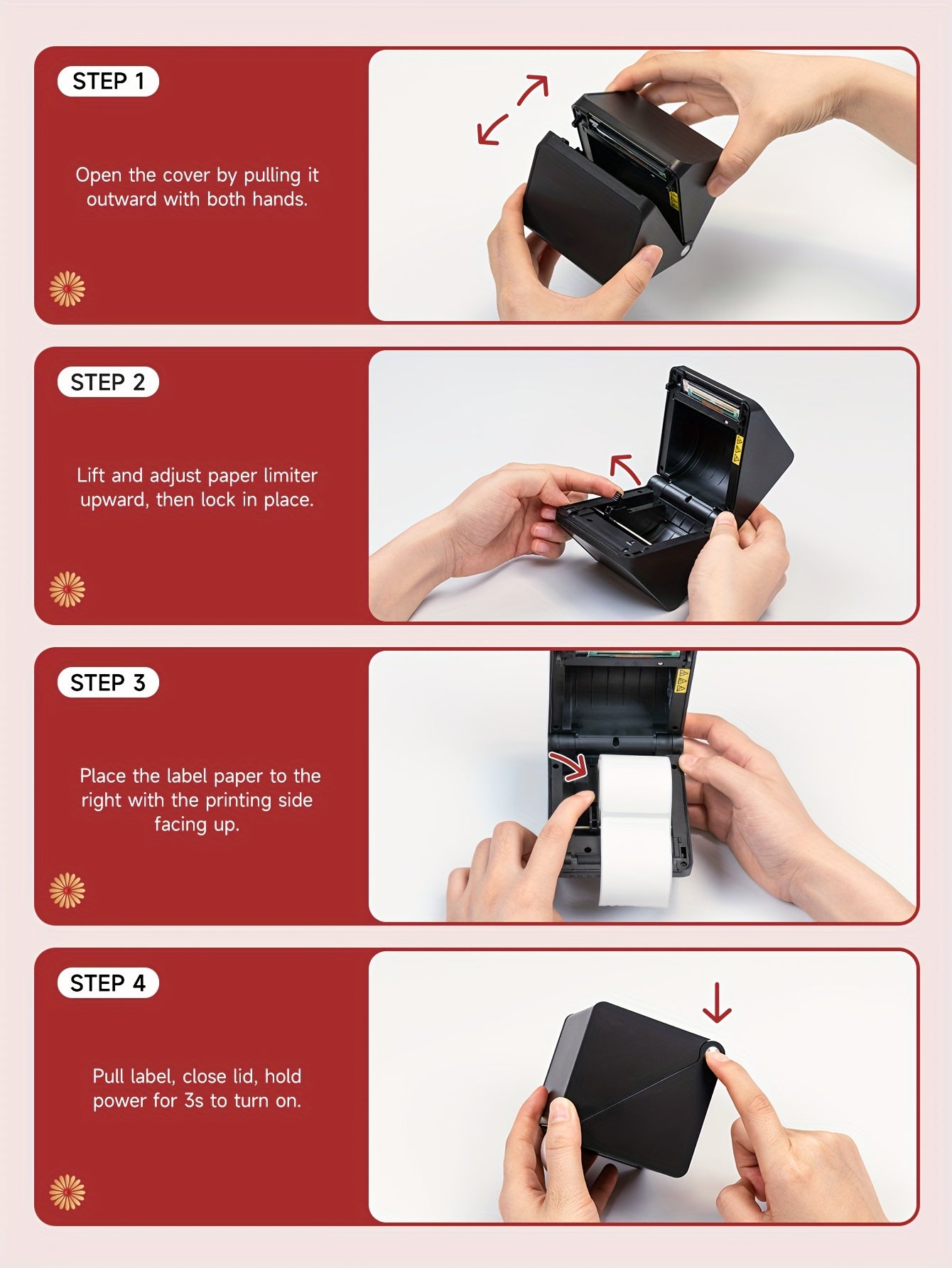 STEP 1

Open the cover by pulling it outward with both hands.

STEP 2

Lift and adjust paper limiter upward, then lock in place.

STEP 3

Place the label paper to the right with the printing side facing up.

STEP 4

Pull label, close lid, hold power for 3s to turn on.